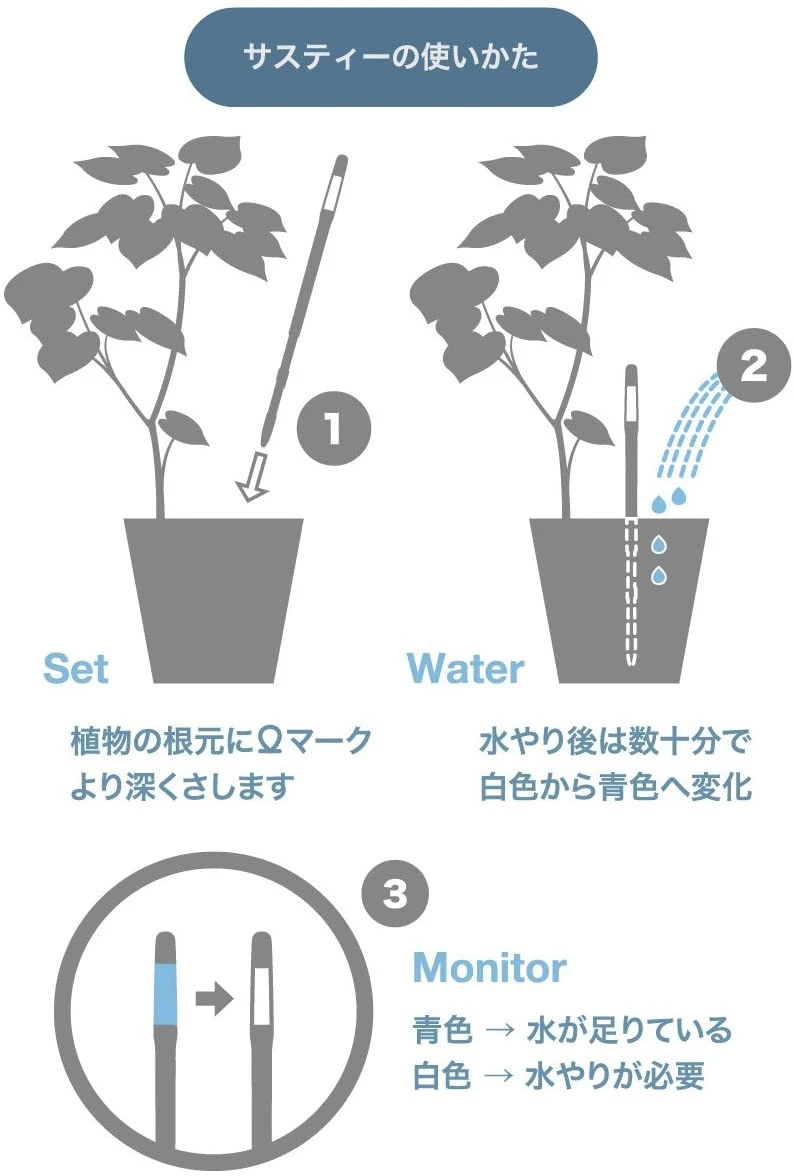 サスティーの使いかた

1

Set

植物の根元にΩマークより深くさします

2

Water

水やり後は数十分で白色から青色へ変化

3

Monitor

青色 → 水が足りている
白色 → 水やりが必要